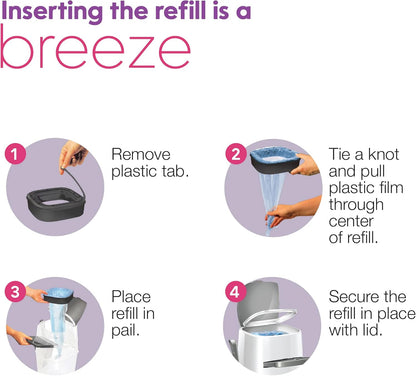 Inserting the refill is a
breeze

1 Remove plastic tab.

2 Tie a knot and pull plastic film through center of refill.

3 Place refill in pail.

4 Secure the refill in place with lid.